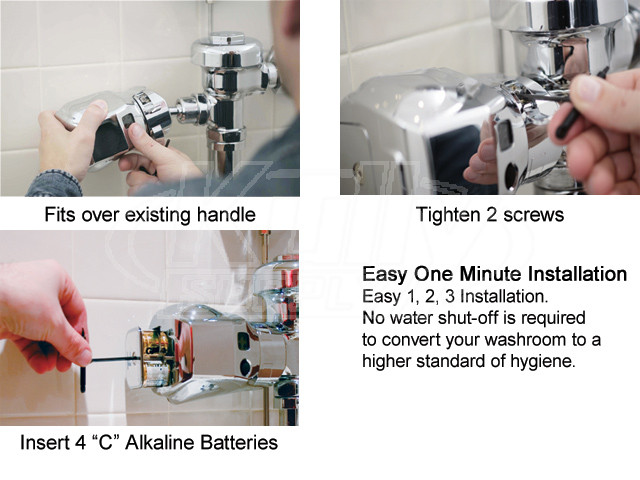 Fits over existing handle

Tighten 2 screws

Insert 4 “C” Alkaline Batteries

Easy One Minute Installation
Easy 1, 2, 3 Installation.
No water shut-off is required to convert your washroom to a higher standard of hygiene.