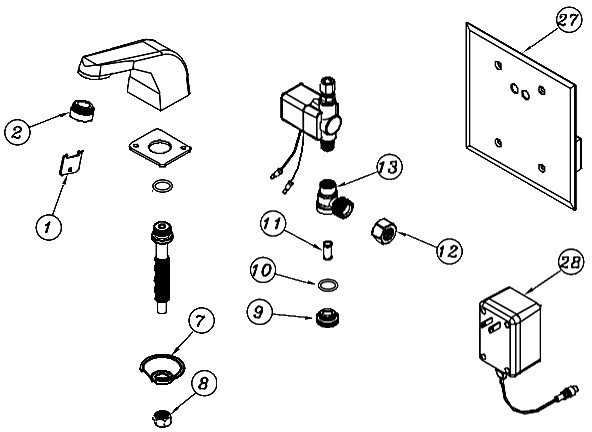 27
2
13
1
11
12
10
28
9
7
8